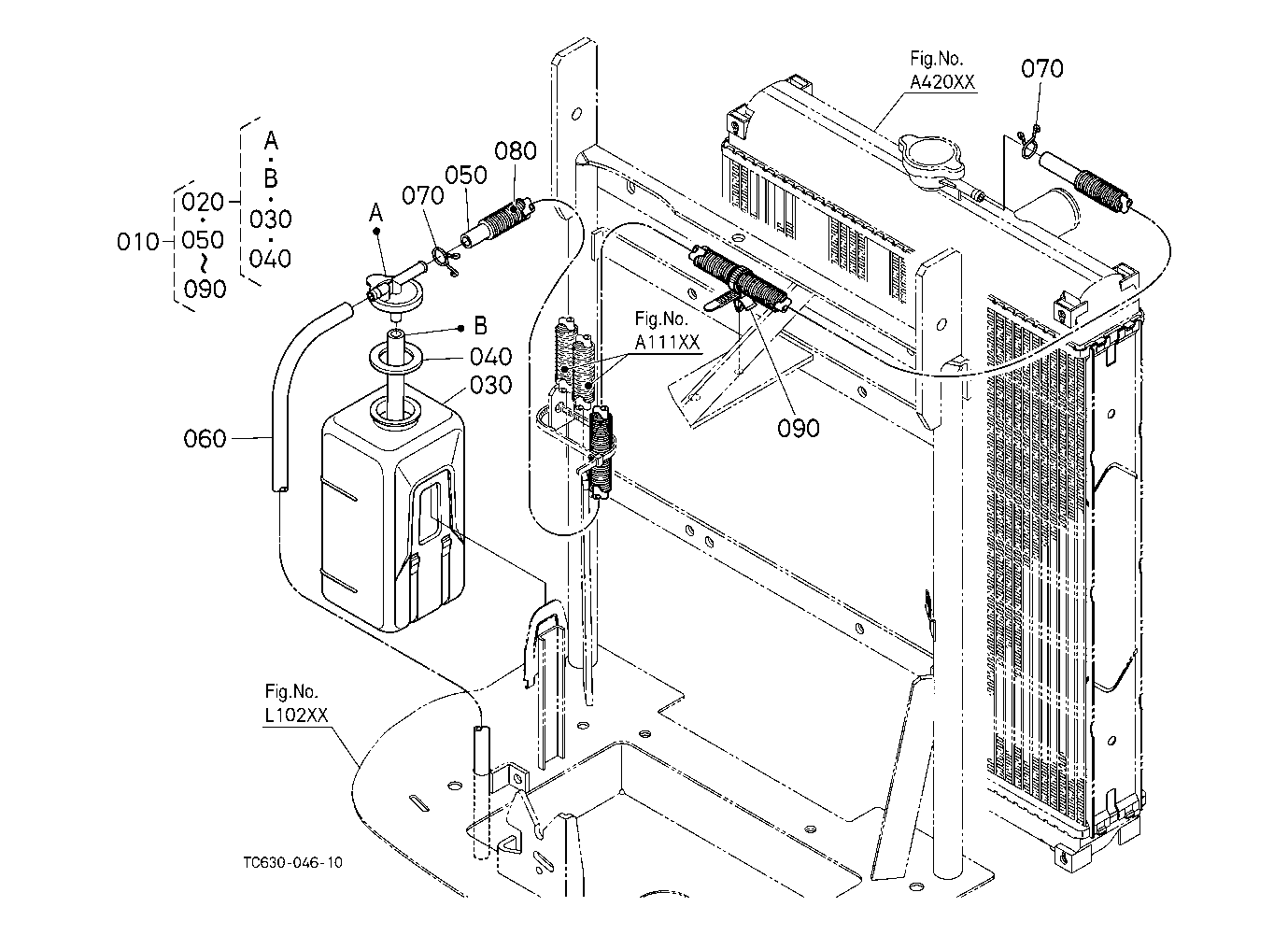 Fig.No.
A420XX

070

A
•
B
•
030
•
040

020
•
050
~
090

010

A

070

050

080

B

040

030

060

Fig.No.
A111XX

090

Fig.No.
L102XX

TC630-046-10